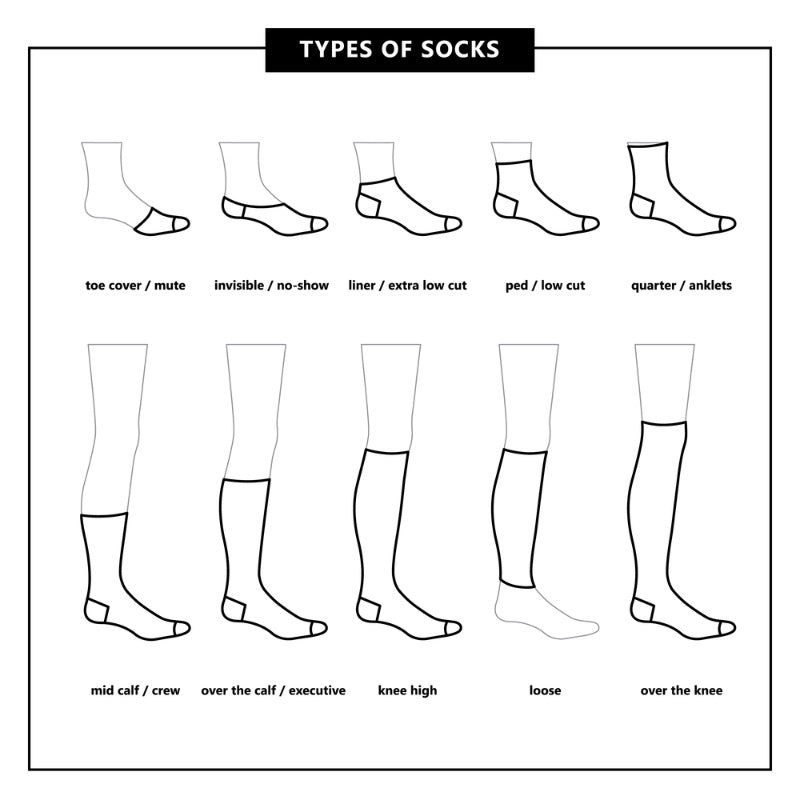 TYPES OF SOCKS

toe cover / mute

invisible / no-show

liner / extra low cut

ped / low cut

quarter / anklets

mid calf / crew

over the calf / executive

knee high

loose

over the knee